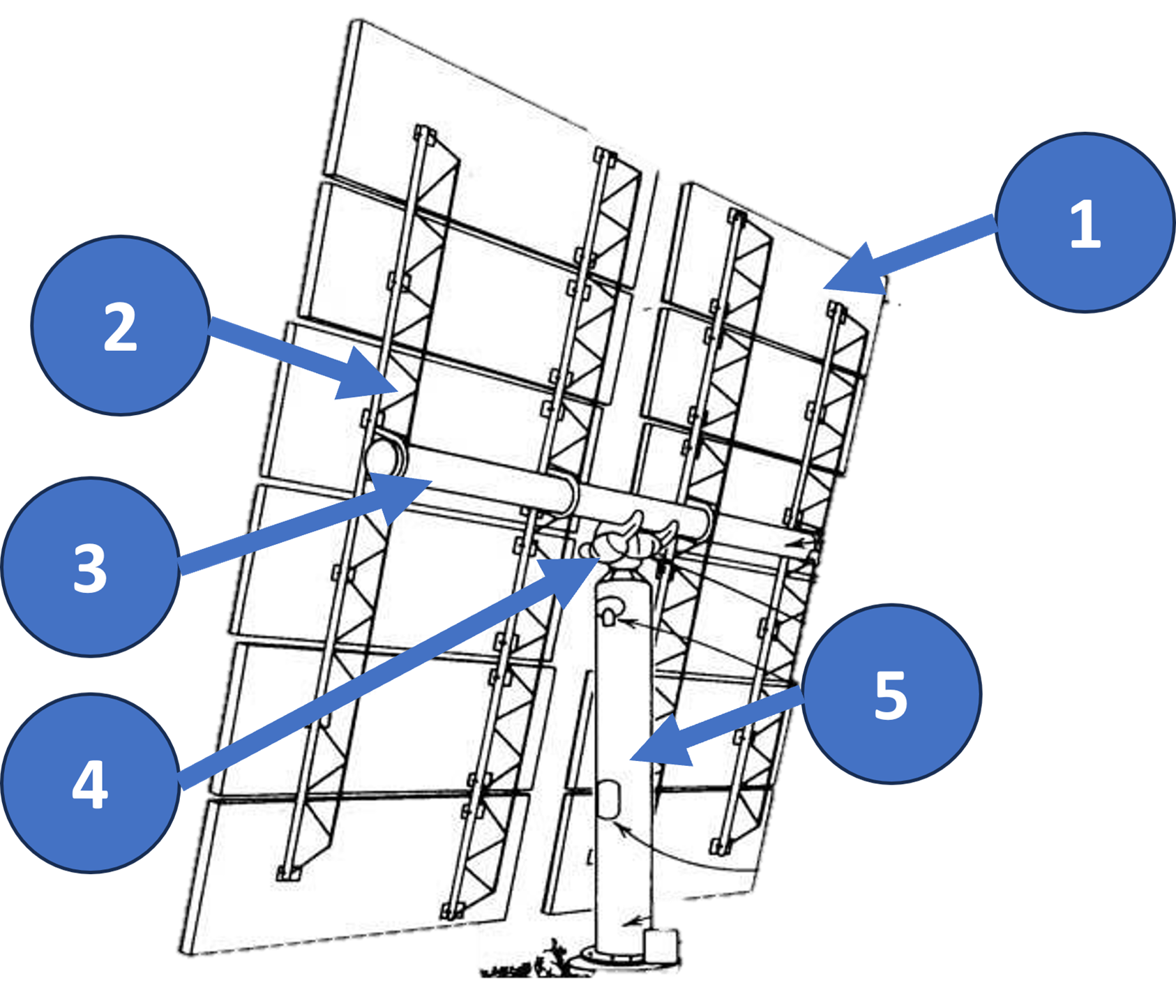 1
2
3
4
5